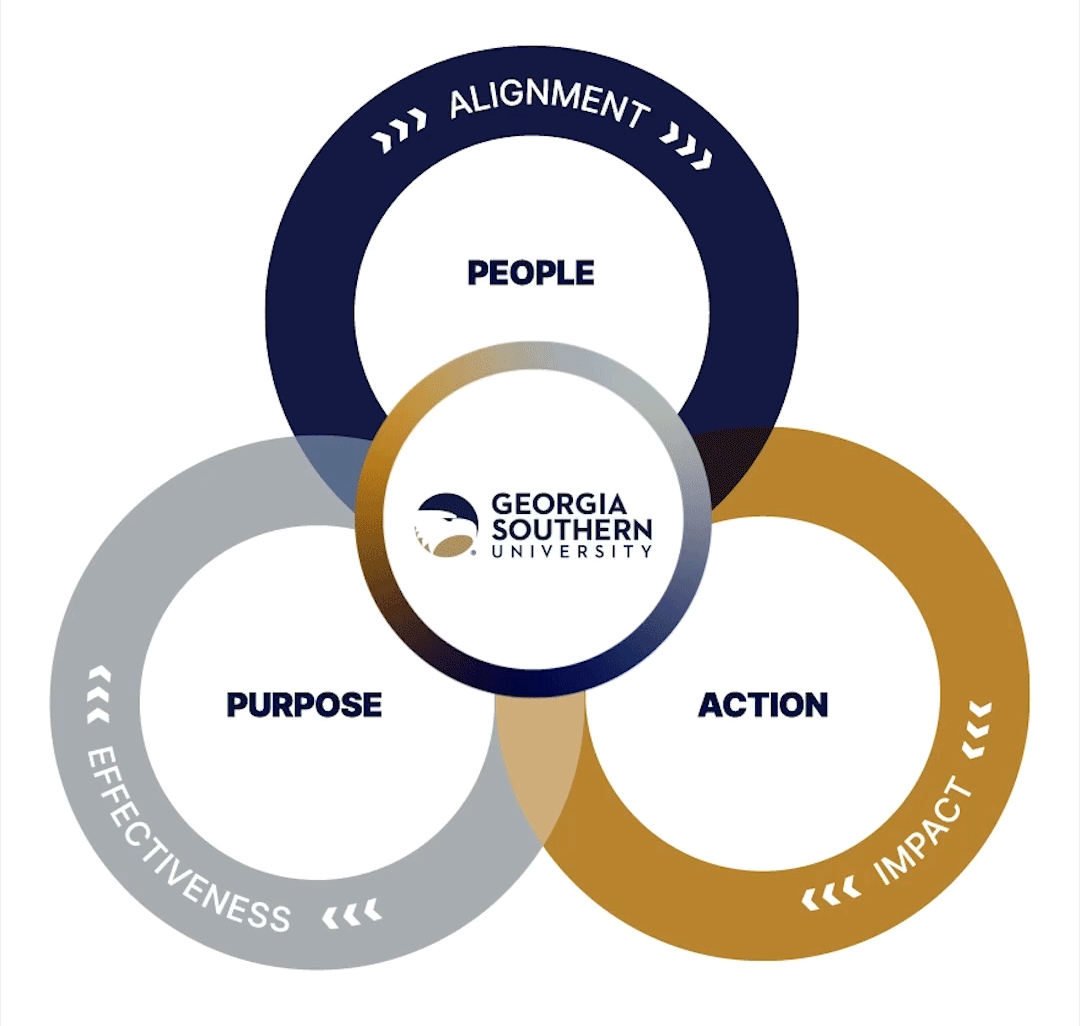 ALIGNMENT

PEOPLE

GEORGIA SOUTHERN UNIVERSITY

PURPOSE

ACTION

EFFECTIVENESS

IMPACT